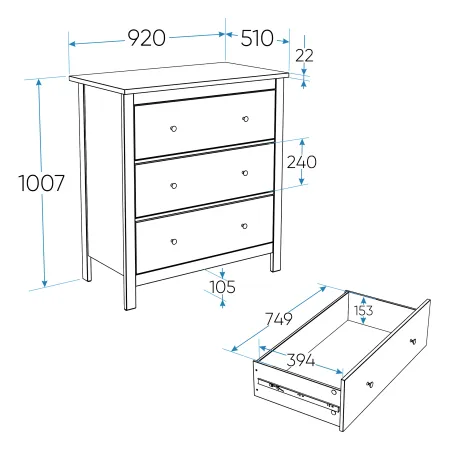 920
510
22
1007
240
105
749
153
394