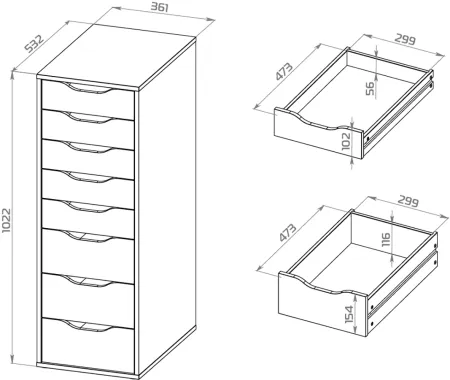 361
532
1022
299
473
56
102
299
473
116
154