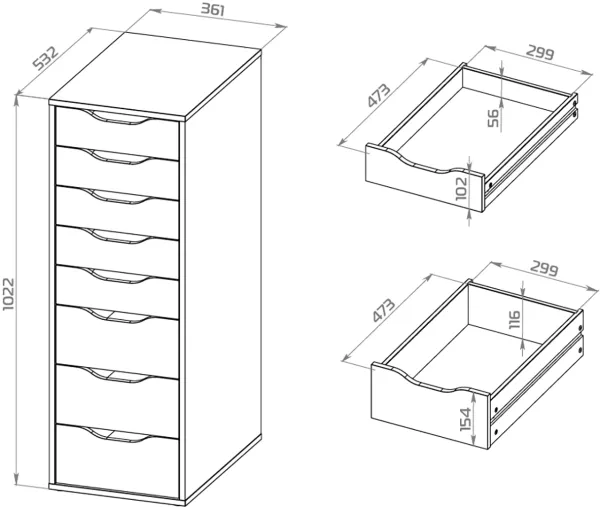 361
532
1022
299
473
56
102
299
473
116
154